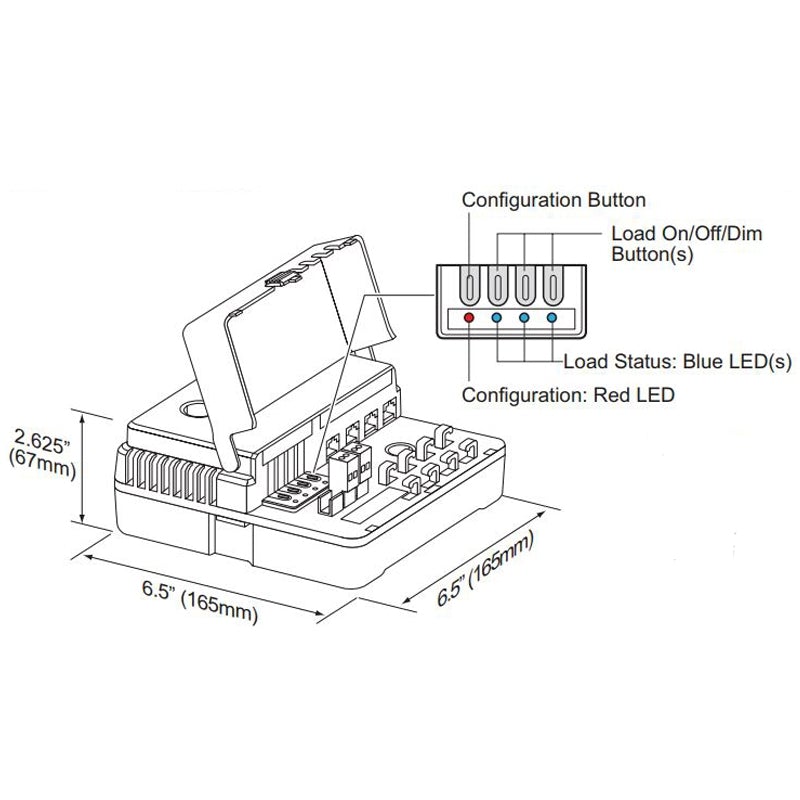 Configuration Button

Load On/Off/Dim Button(s)

Load Status: Blue LED(s)

Configuration: Red LED

2.625" (67mm)

6.5" (165mm)

6.5" (165mm)