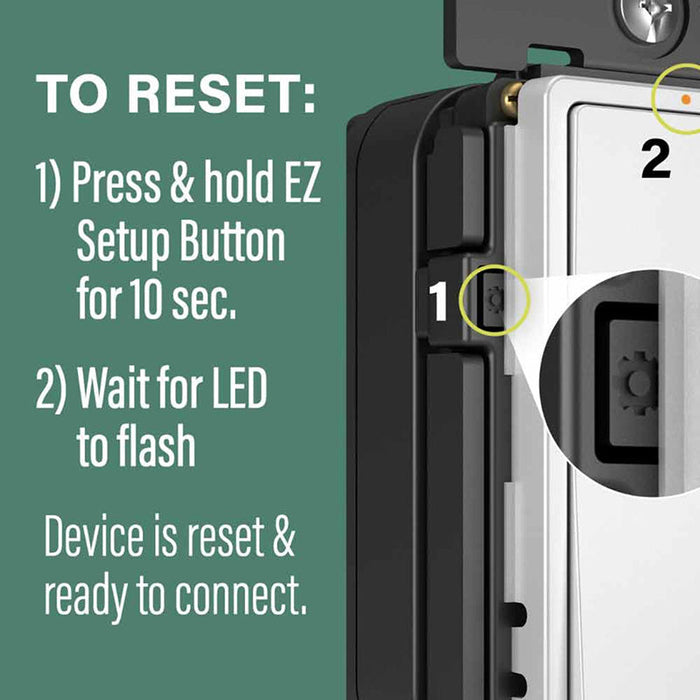 TO RESET:

1) Press & hold EZ Setup Button for 10 sec.

2) Wait for LED to flash

Device is reset & ready to connect.

2

1