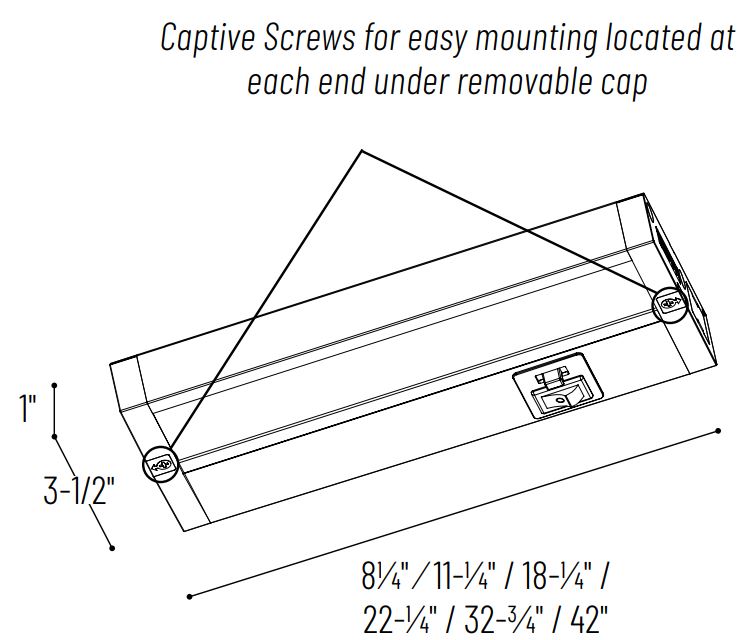 Captive Screws for easy mounting located at each end under removable cap

1"

3-1/2"

8¼" / 11-¼" / 18-¼" / 22-¼" / 32-¾" / 42"