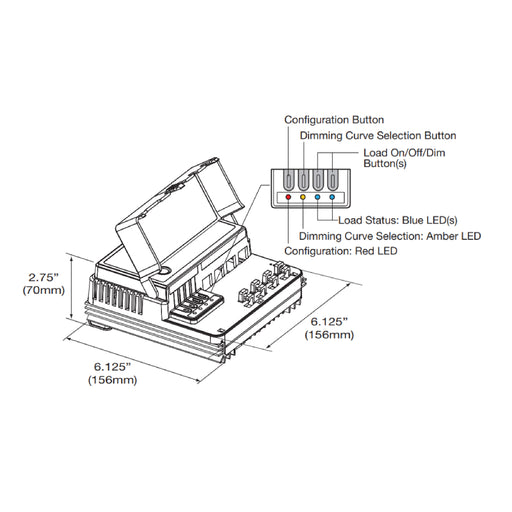 Configuration Button

Dimming Curve Selection Button

Load On/Off/Dim Button(s)

Load Status: Blue LED(s)

Dimming Curve Selection: Amber LED

Configuration: Red LED

2.75"
(70mm)

6.125"
(156mm)

6.125"
(156mm)