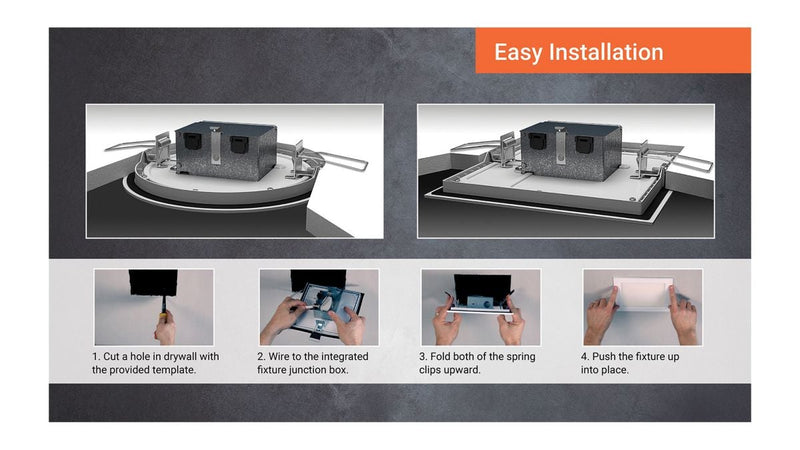 Easy Installation

1. Cut a hole in drywall with the provided template.

2. Wire to the integrated fixture junction box.

3. Fold both of the spring clips upward.

4. Push the fixture up into place.