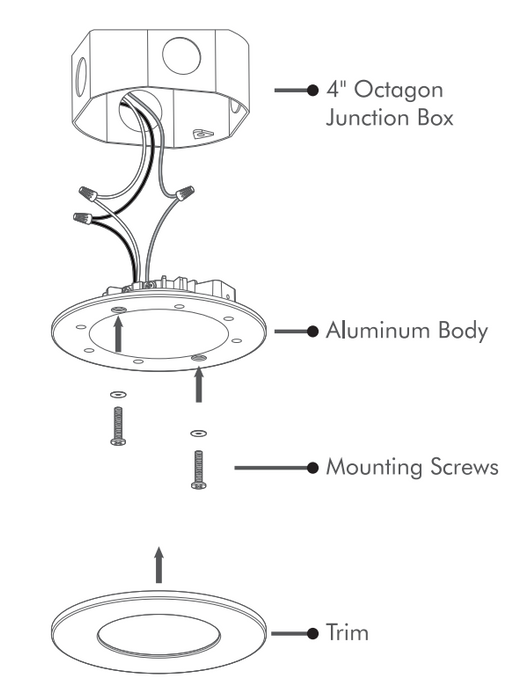 4" Octagon Junction Box

Aluminum Body

Mounting Screws

Trim