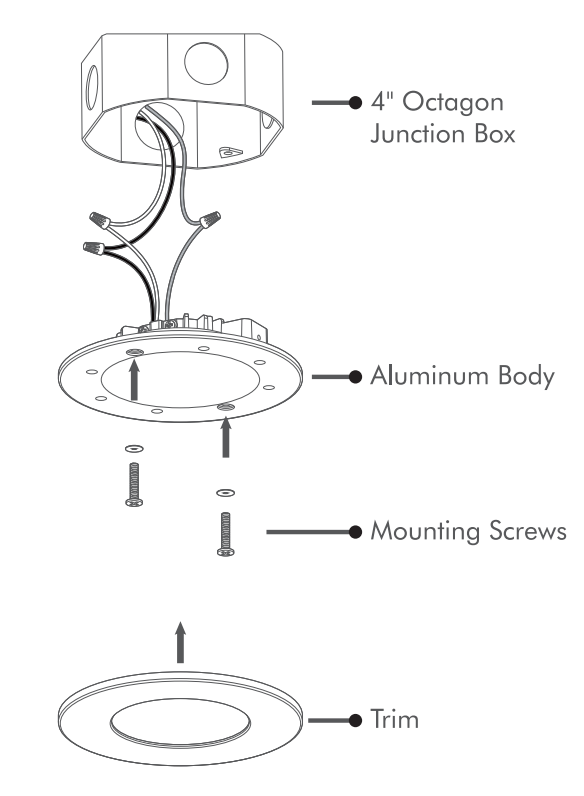 4" Octagon Junction Box

Aluminum Body

Mounting Screws

Trim