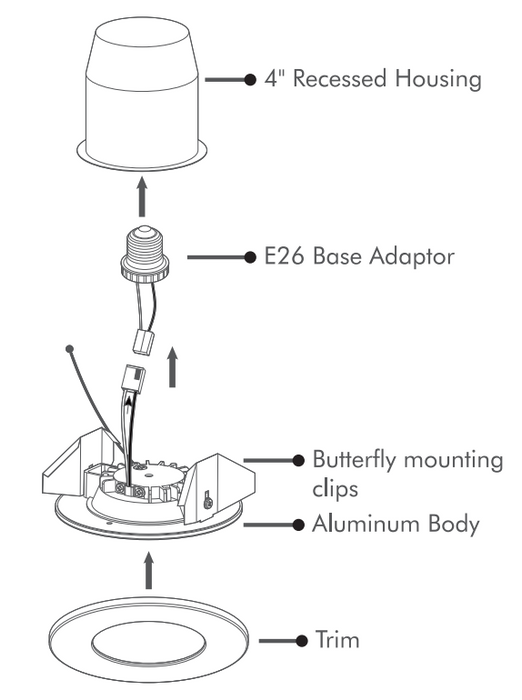 4" Recessed Housing

E26 Base Adaptor

Butterfly mounting clips

Aluminum Body

Trim