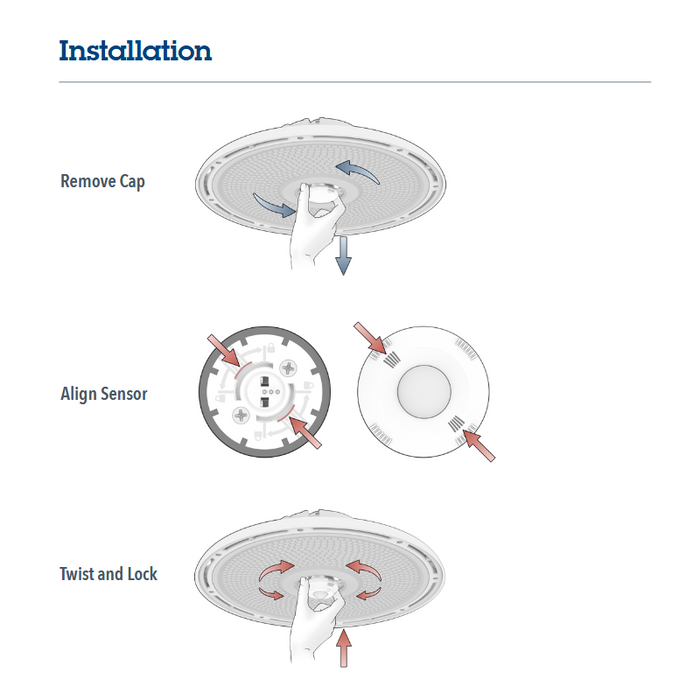 Installation

Remove Cap

Align Sensor

Twist and Lock