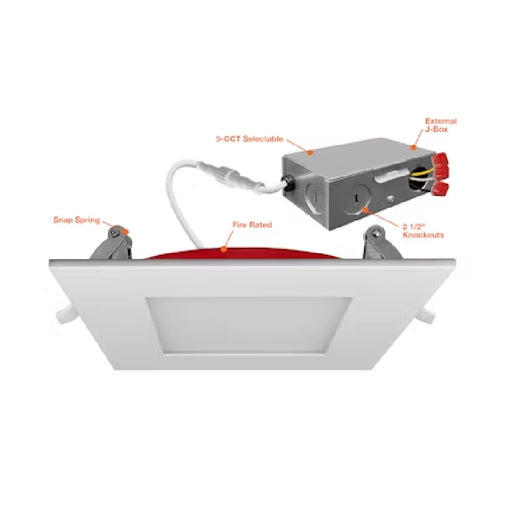 External J-Box

5-CCT Selectable

Snap Spring

Fire Rated

2 1/2" Knockouts