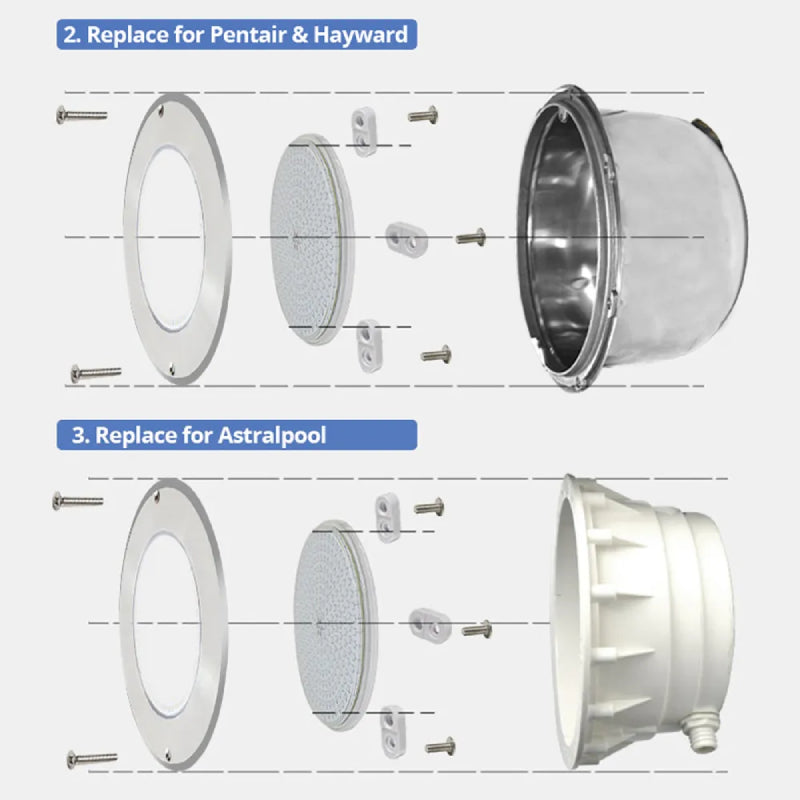 2. Replace for Pentair & Hayward

3. Replace for Astralpool