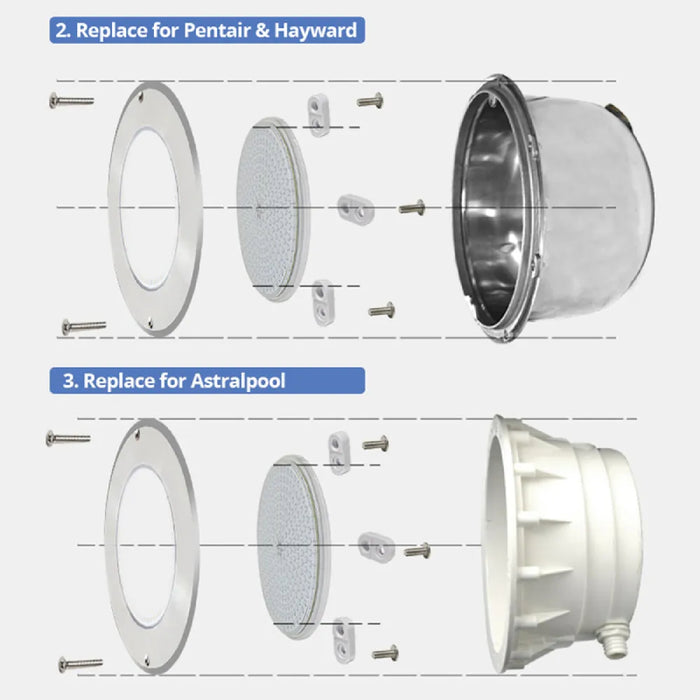 2. Replace for Pentair & Hayward

3. Replace for Astralpool