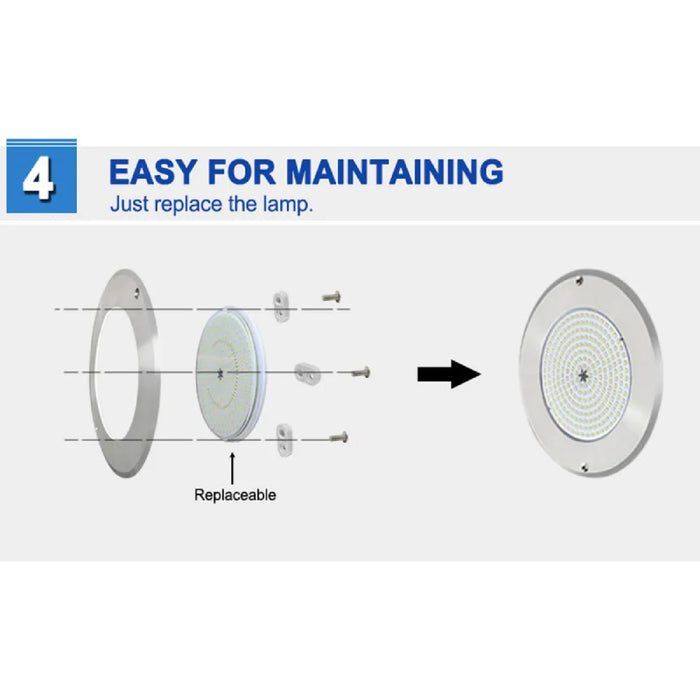 4

EASY FOR MAINTAINING
Just replace the lamp.

Replaceable