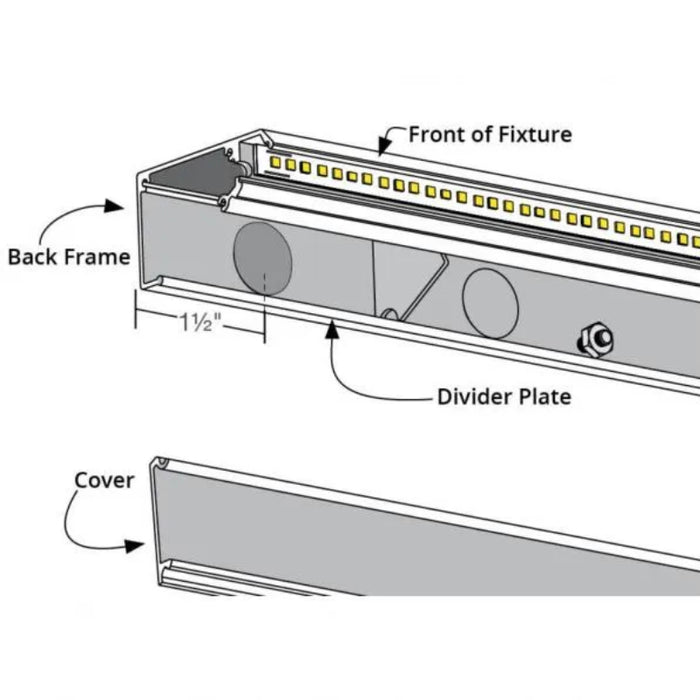 Front of Fixture

Back Frame

1½"

Divider Plate

Cover