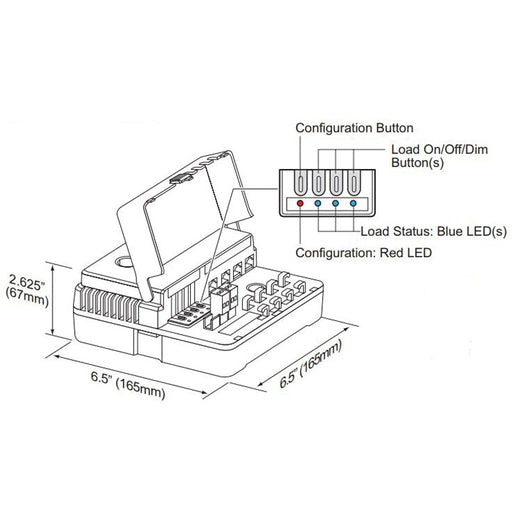 Configuration Button

Load On/Off/Dim Button(s)

Load Status: Blue LED(s)

Configuration: Red LED

2.625" (67mm)

6.5" (165mm)

6.5" (165mm)