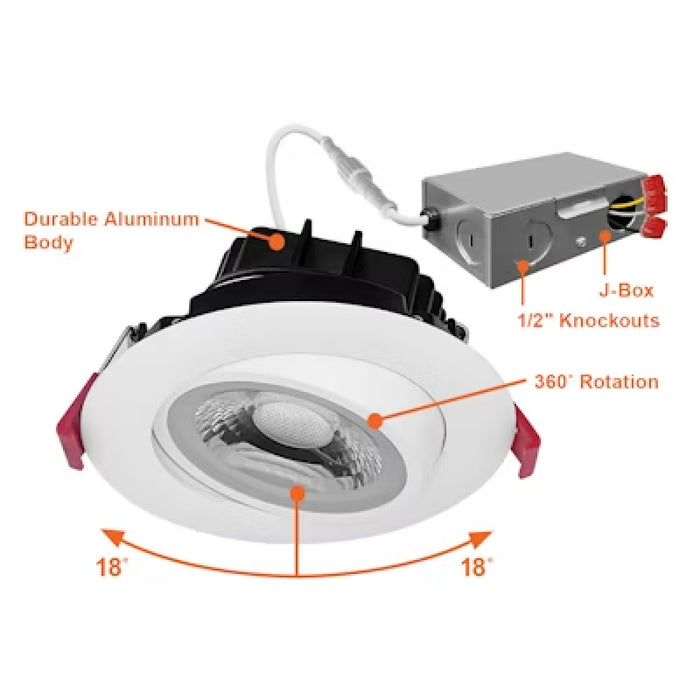 Durable Aluminum Body

J-Box

1/2" Knockouts

360° Rotation

18°

18°