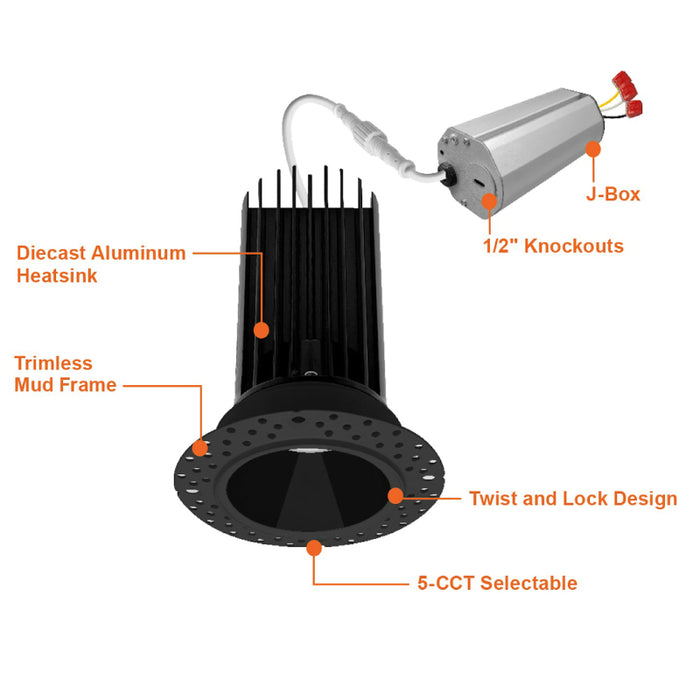 J-Box

1/2" Knockouts

Diecast Aluminum Heatsink

Trimless Mud Frame

Twist and Lock Design

5-CCT Selectable